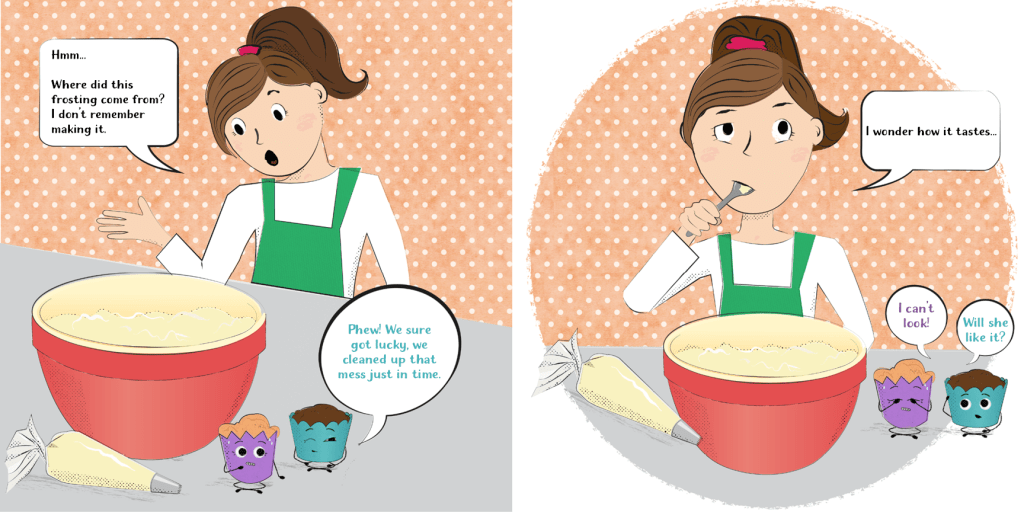 Hmm...

Where did this frosting come from? I don't remember making it.

Phew! We sure got lucky, we cleaned up that mess just in time.

I wonder how it tastes...

I can't look!

Will she like it?